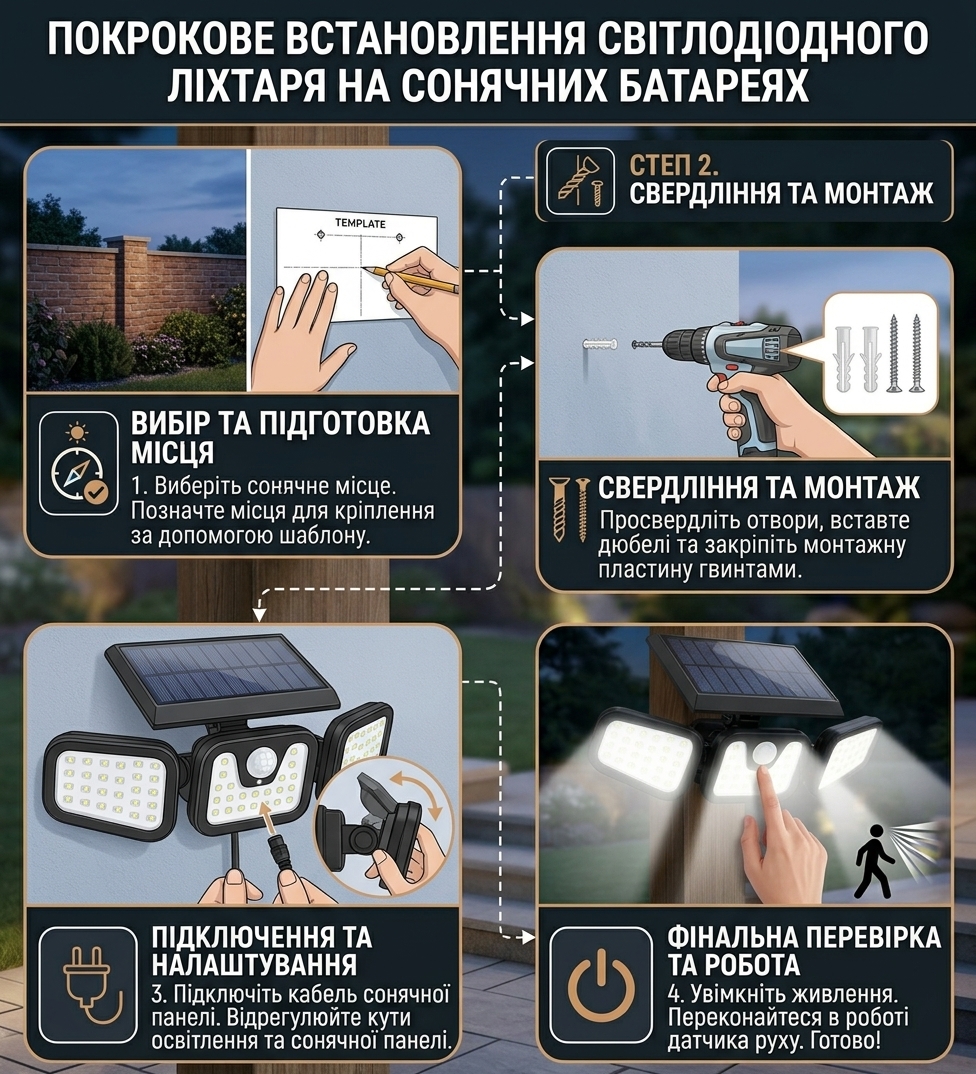 ПОКРОКОВЕ ВСТАНОВЛЕННЯ СВІТЛОДІОДНОГО ЛІХТАРЯ НА СОНЯЧНИХ БАТАРЕЯХ

TEMPLATE

ВИБІР ТА ПІДГОТОВКА МІСЦЯ

1. Виберіть сонячне місце. Позначте місця для кріплення за допомогою шаблону.

СТЕП 2.
СВЕРДЛІННЯ ТА МОНТАЖ

СВЕРДЛІННЯ ТА МОНТАЖ

Просвердліть отвори, вставте дюбелі та закріпіть монтажну пластину гвинтами.

ПІДКЛЮЧЕННЯ ТА НАЛАШТУВАННЯ

3. Підключіть кабель сонячної панелі. Відрегулюйте кути освітлення та сонячної панелі.

ФІНАЛЬНА ПЕРЕВІРКА ТА РОБОТА

4. Увімкніть живлення. Переконайтеся в роботі датчика руху. Готово!